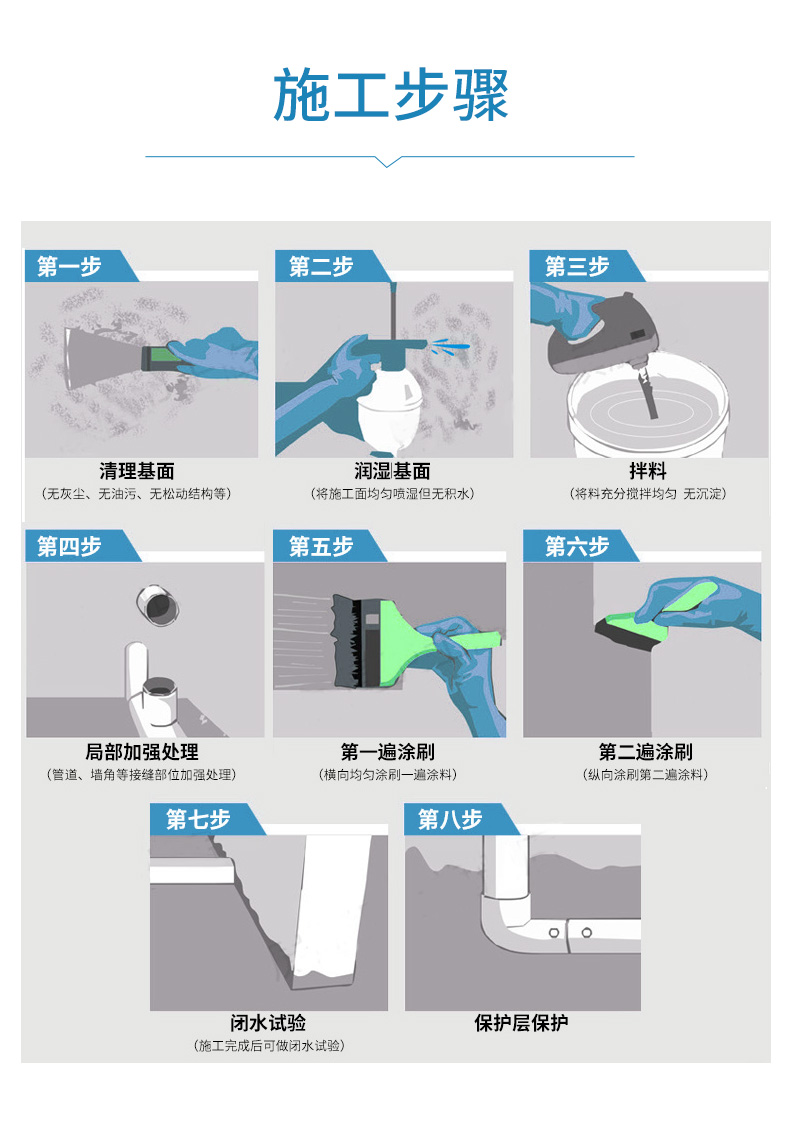 施工步骤

第一步
清理基面
（无灰尘、无油污、无松动结构等）

第二步
润湿基面
（将施工面均匀喷湿但无积水）

第三步
拌料
（将料充分搅拌均匀 无沉淀）

第四步
局部加强处理
（管道、墙角等接缝部位加强处理）

第五步
第一遍涂刷
（横向均匀涂刷一遍涂料）

第六步
第二遍涂刷
（纵向涂刷第二遍涂料）

第七步
闭水试验
（施工完成后可做闭水试验）

第八步
保护层保护