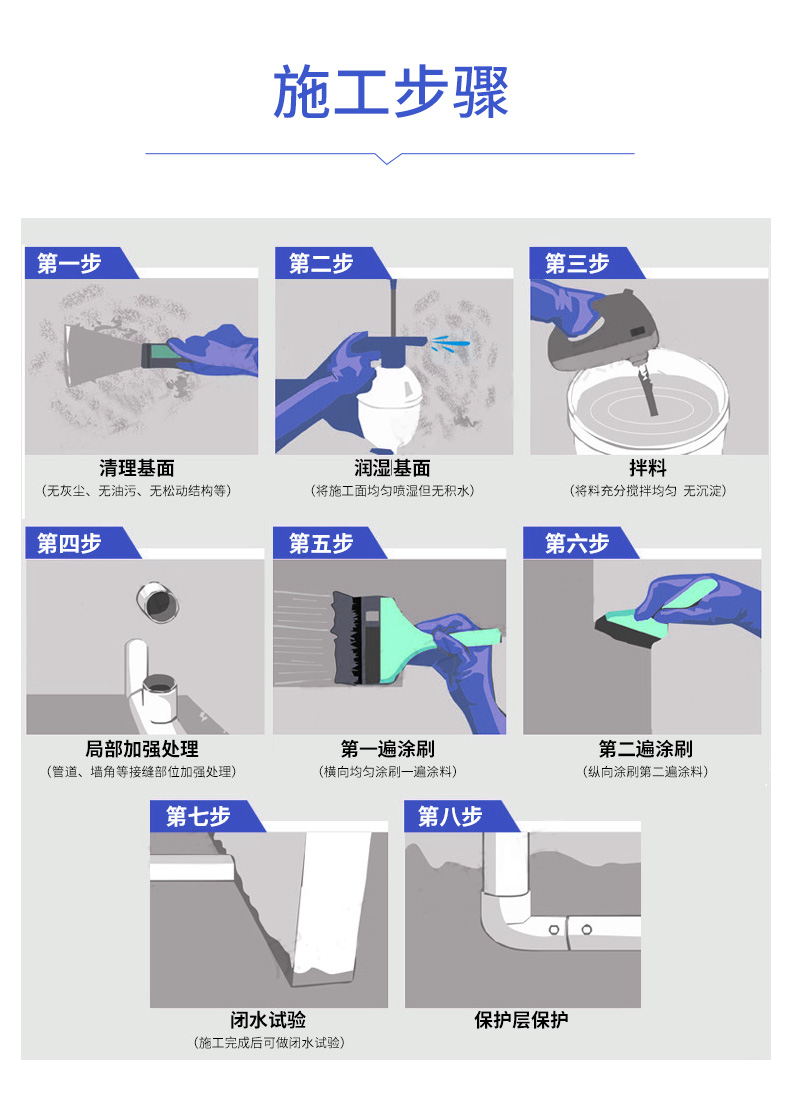 施工步骤

第一步
清理基面
（无灰尘、无油污、无松动结构等）

第二步
润湿基面
（将施工面均匀喷湿但无积水）

第三步
拌料
（将料充分搅拌均匀 无沉淀）

第四步
局部加强处理
（管道、墙角等接缝部位加强处理）

第五步
第一遍涂刷
（横向均匀涂刷一遍涂料）

第六步
第二遍涂刷
（纵向涂刷第二遍涂料）

第七步
闭水试验
（施工完成后可做闭水试验）

第八步
保护层保护